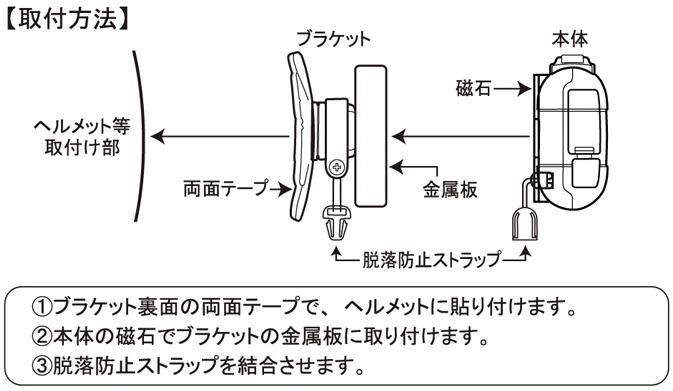 【取付方法】

ブラケット

本体

磁石

ヘルメット等
取付け部

両面テープ

金属板

脱落防止ストラップ

①ブラケット裏面の両面テープで、ヘルメットに貼り付けます。
②本体の磁石でブラケットの金属板に取り付けます。
③脱落防止ストラップを結合させます。